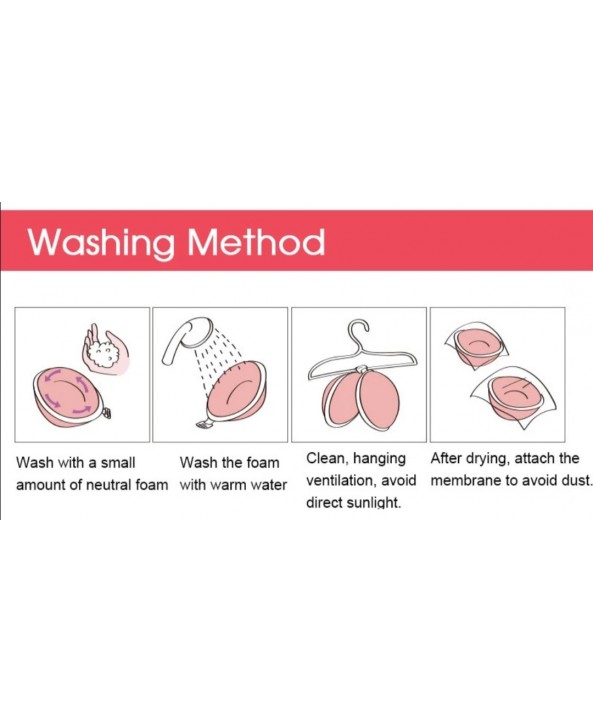 Washing Method

Wash with a small amount of neutral foam

Wash the foam with warm water

Clean, hanging ventilation, avoid direct sunlight.

After drying, attach the membrane to avoid dust.